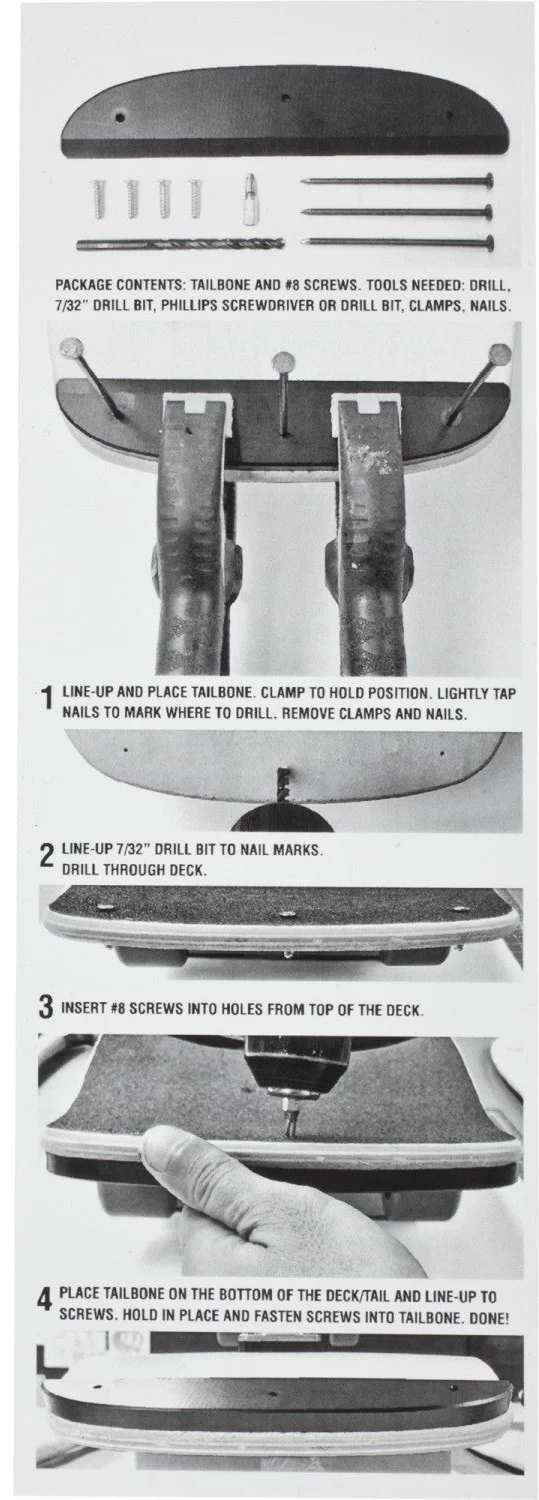 PACKAGE CONTENTS: TAILBONE AND #8 SCREWS. TOOLS NEEDED: DRILL, 7/32" DRILL BIT, PHILLIPS SCREWDRIVER OR DRILL BIT, CLAMPS, NAILS.

1 LINE-UP AND PLACE TAILBONE. CLAMP TO HOLD POSITION. LIGHTLY TAP NAILS TO MARK WHERE TO DRILL. REMOVE CLAMPS AND NAILS.

2 LINE-UP 7/32" DRILL BIT TO NAIL MARKS. DRILL THROUGH DECK.

3 INSERT #8 SCREWS INTO HOLES FROM TOP OF THE DECK.

4 PLACE TAILBONE ON THE BOTTOM OF THE DECK/TAIL AND LINE-UP TO SCREWS. HOLD IN PLACE AND FASTEN SCREWS INTO TAILBONE. DONE!